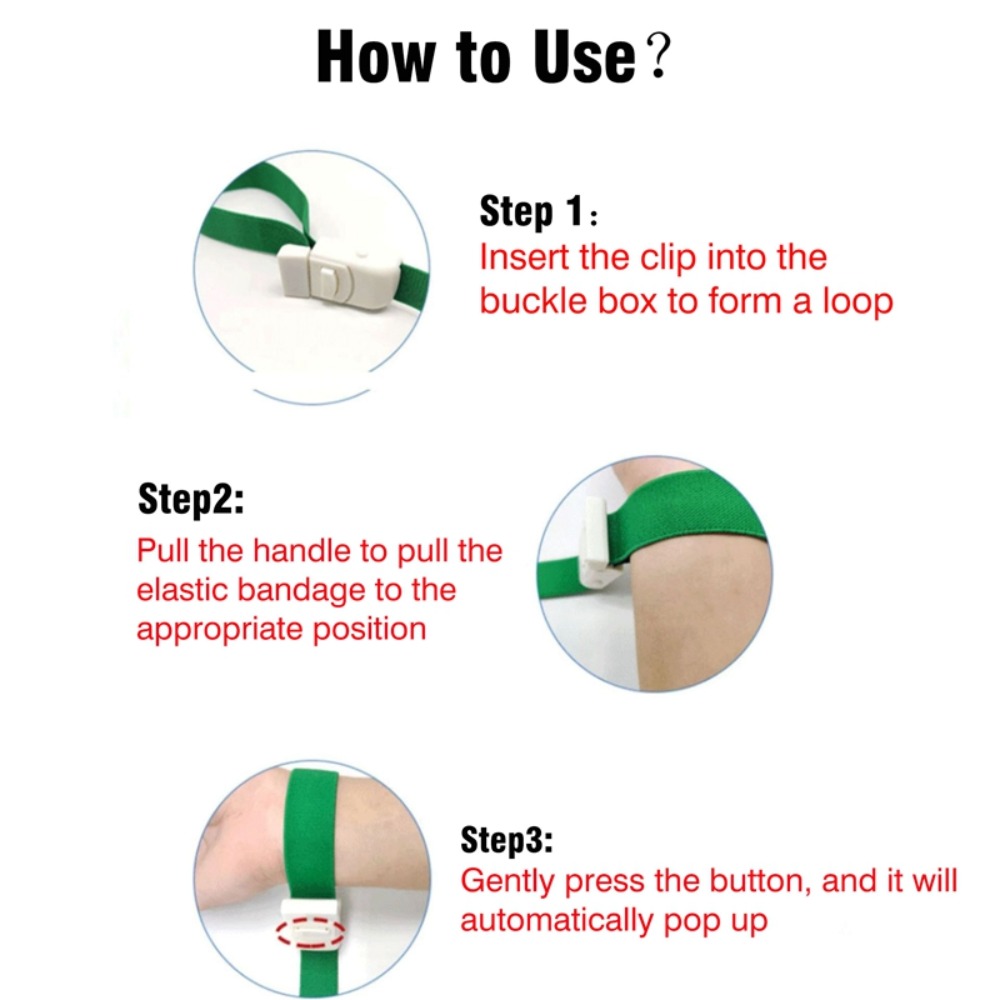 How to Use？

Step 1：
Insert the clip into the buckle box to form a loop

Step2:
Pull the handle to pull the elastic bandage to the appropriate position

Step3:
Gently press the button, and it will automatically pop up